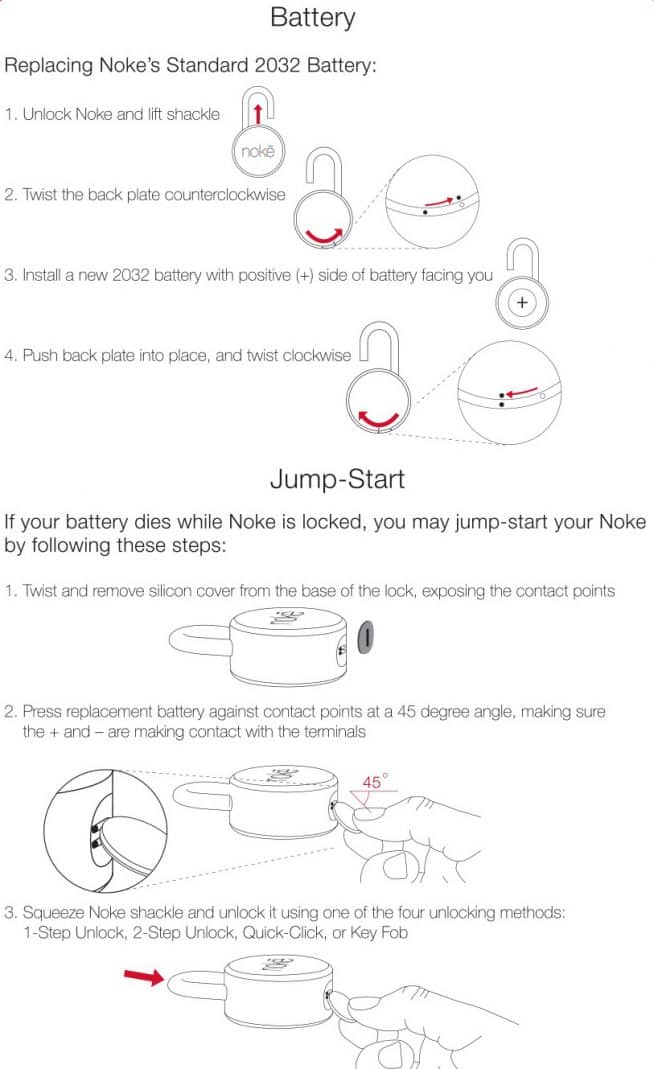 Battery

Replacing Noke's Standard 2032 Battery:

1. Unlock Noke and lift shackle

nokē

2. Twist the back plate counterclockwise

3. Install a new 2032 battery with positive (+) side of battery facing you

+

4. Push back plate into place, and twist clockwise

Jump-Start

If your battery dies while Noke is locked, you may jump-start your Noke by following these steps:

1. Twist and remove silicon cover from the base of the lock, exposing the contact points

nokē

2. Press replacement battery against contact points at a 45 degree angle, making sure the + and – are making contact with the terminals

nokē

45°

3. Squeeze Noke shackle and unlock it using one of the four unlocking methods: 1-Step Unlock, 2-Step Unlock, Quick-Click, or Key Fob

nokē