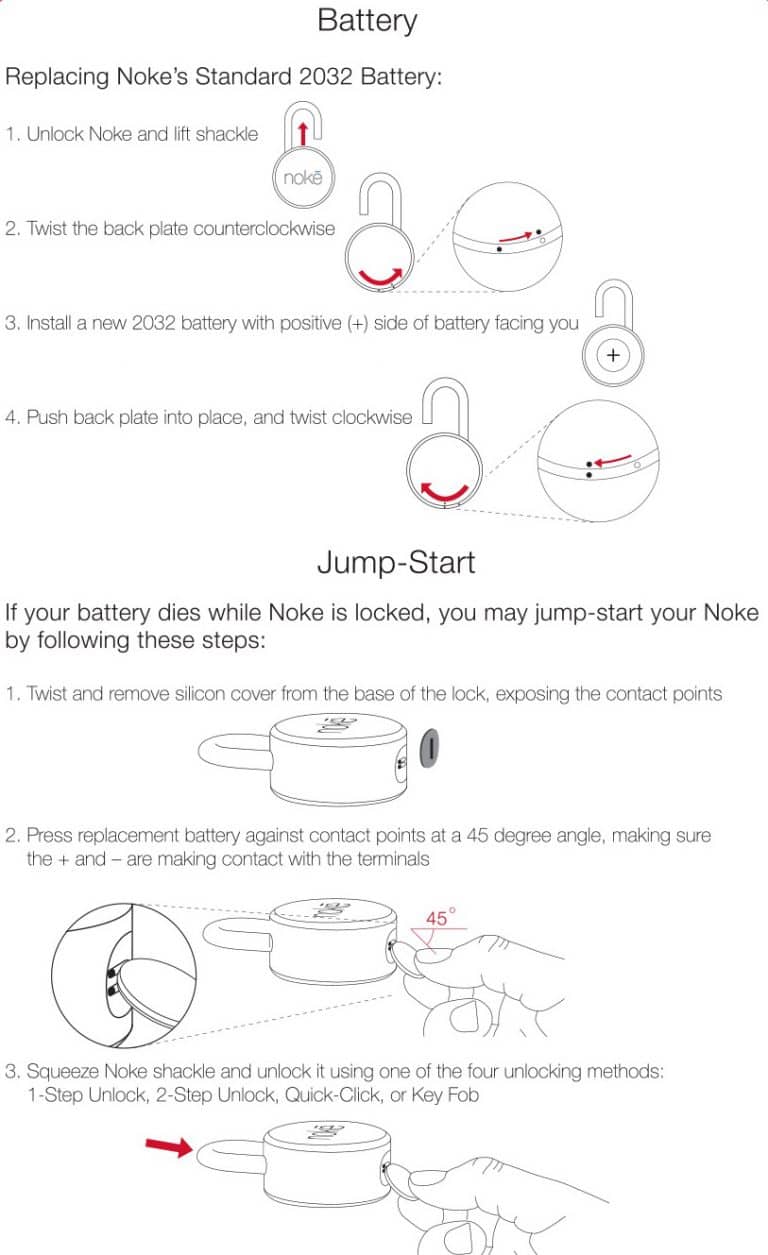 Battery

Replacing Noke's Standard 2032 Battery:

1. Unlock Noke and lift shackle

nokē

2. Twist the back plate counterclockwise

3. Install a new 2032 battery with positive (+) side of battery facing you

+

4. Push back plate into place, and twist clockwise

Jump-Start

If your battery dies while Noke is locked, you may jump-start your Noke by following these steps:

1. Twist and remove silicon cover from the base of the lock, exposing the contact points

nokē

2. Press replacement battery against contact points at a 45 degree angle, making sure the + and – are making contact with the terminals

nokē

45°

3. Squeeze Noke shackle and unlock it using one of the four unlocking methods: 1-Step Unlock, 2-Step Unlock, Quick-Click, or Key Fob

nokē